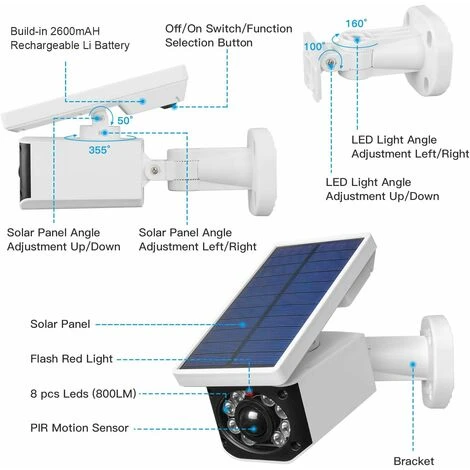 Build-in 2600mAH
Rechargeable Li Battery

Off/On Switch/Function
Selection Button

160°

100°

50°

355°

LED Light Angle
Adjustment Left/Right

LED Light Angle
Adjustment Up/Down

Solar Panel Angle
Adjustment Up/Down

Solar Panel Angle
Adjustment Left/Right

Solar Panel

Flash Red Light

8 pcs Leds (800LM)

PIR Motion Sensor

Bracket