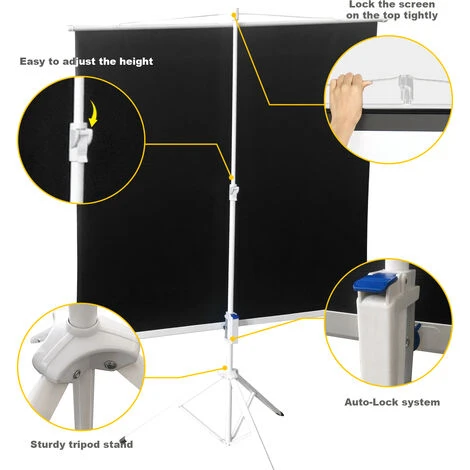 Lock the screen on the top tightly

Easy to adjust the height

Auto-Lock system

Sturdy tripod stand